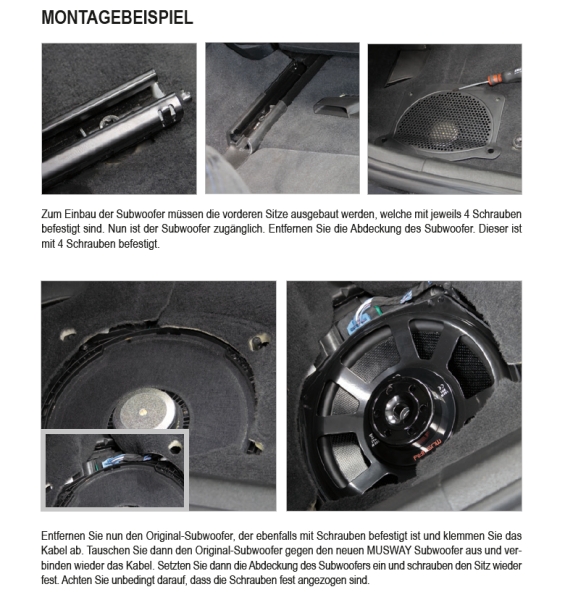 MONTAGEBEISPIEL

Zum Einbau der Subwoofer müssen die vorderen Sitze ausgebaut werden, welche mit jeweils 4 Schrauben befestigt sind. Nun ist der Subwoofer zugänglich. Entfernen Sie die Abdeckung des Subwoofer. Dieser ist mit 4 Schrauben befestigt.

MUSWAY

Entfernen Sie nun den Original-Subwoofer, der ebenfalls mit Schrauben befestigt ist und klemmen Sie das Kabel ab. Tauschen Sie dann den Original-Subwoofer gegen den neuen MUSWAY Subwoofer aus und verbinden wieder das Kabel. Setzten Sie dann die Abdeckung des Subwoofers ein und schrauben den Sitz wieder fest. Achten Sie unbedingt darauf, dass die Schrauben fest angezogen sind.